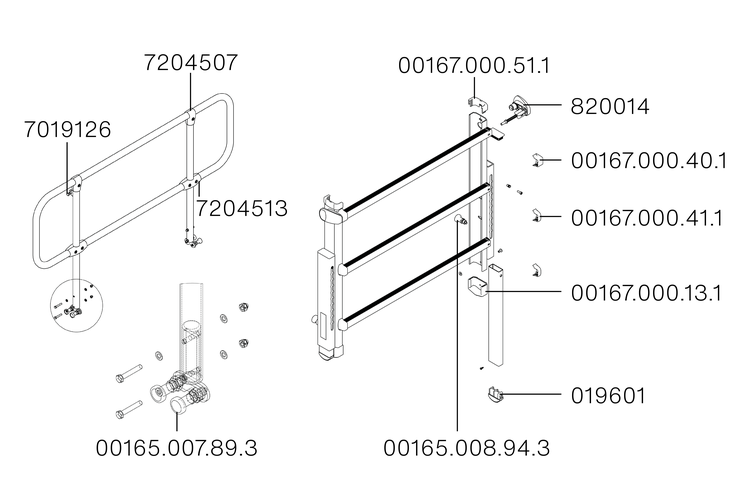 7204507
7019126
7204513
00165.007.89.3
00167.000.51.1
820014
00167.000.40.1
00167.000.41.1
00167.000.13.1
019601
00165.008.94.3